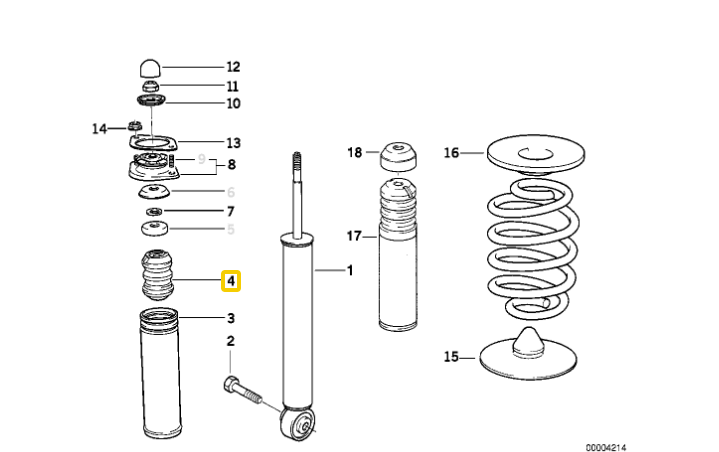 12
11
10
14
13
9
8
6
7
5
4
3
2
1
18
17
16
15
00004214