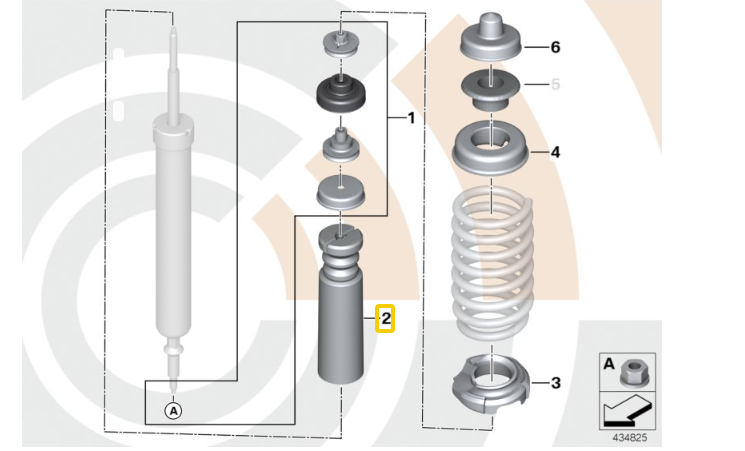 6
5
1
4
2
3
A
A
434825