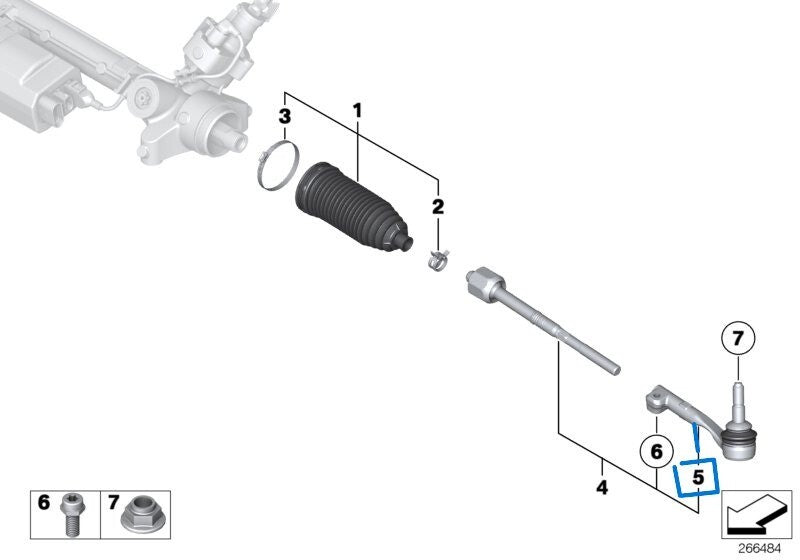 3
1
2
7
6
5
4
6
7
266484