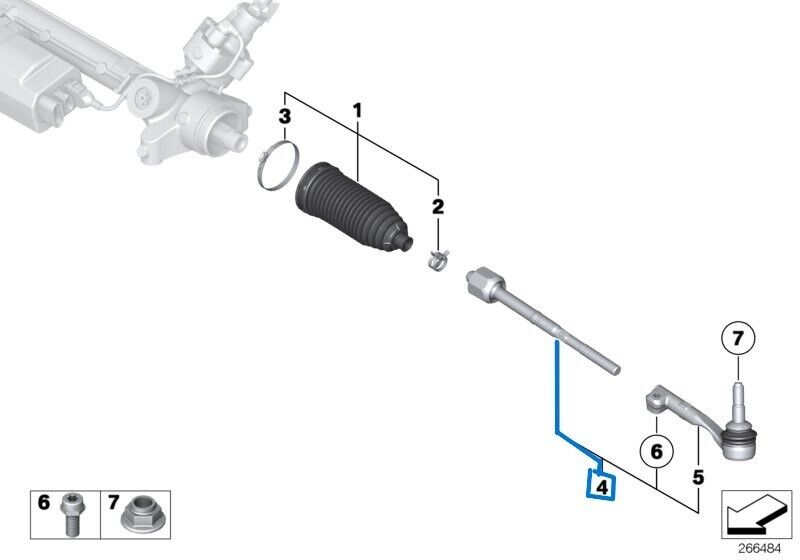 3
1
2
7
6
5
4
6
7
266484