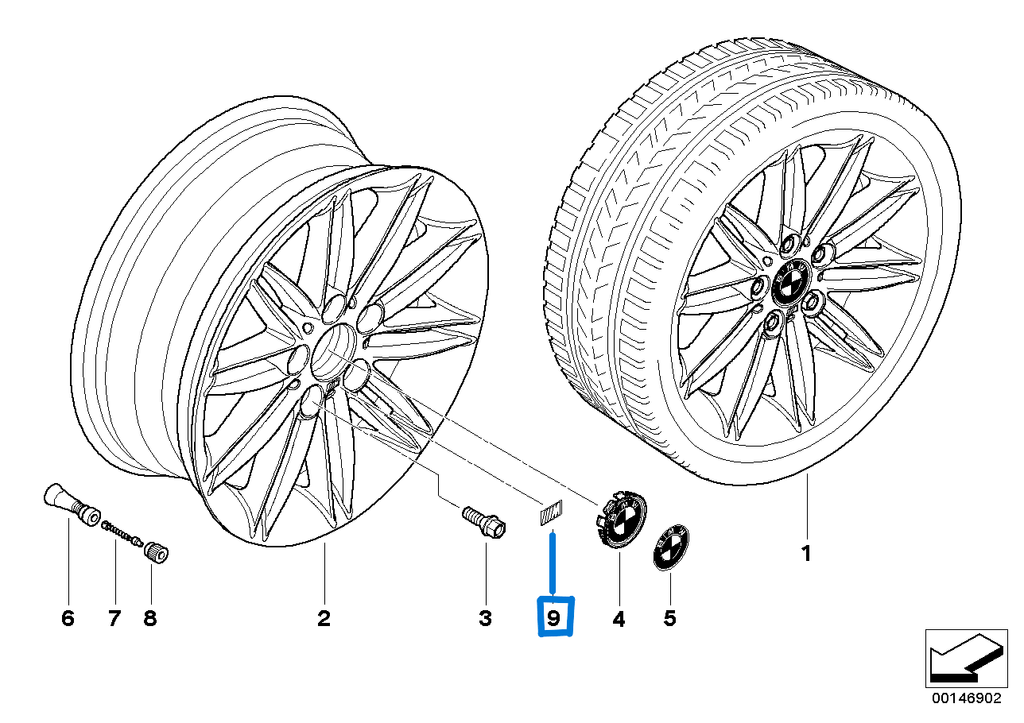 6
7
8
2
3
9
4
5
1
00146902