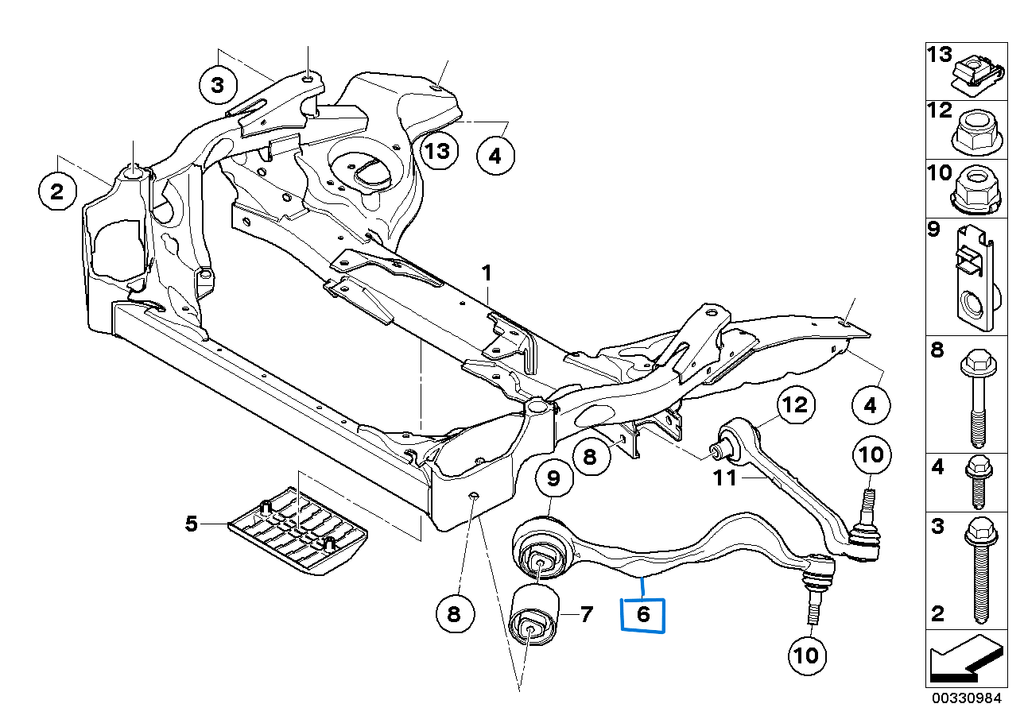 3
2
13
4
1
4
12
8
11
10
9
5
8
7
6
10
13
12
10
9
8
4
3
2
00330984