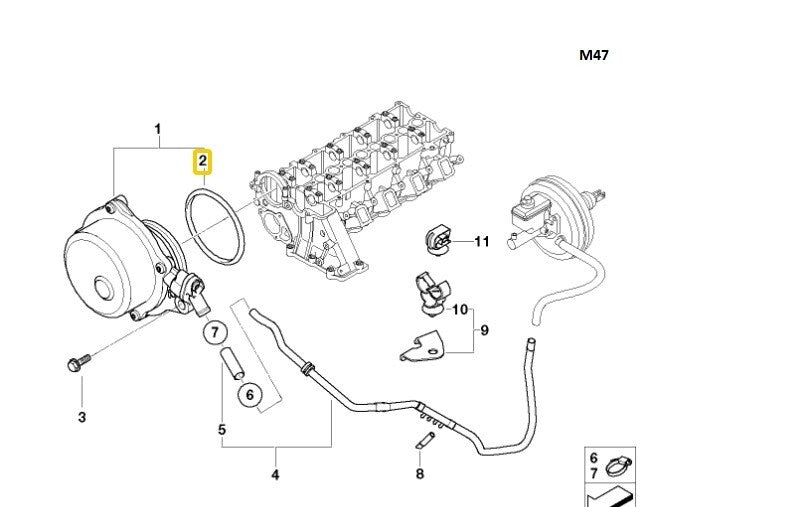 M47

1

2

11

10

9

7

6

3

5

4

8

6
7